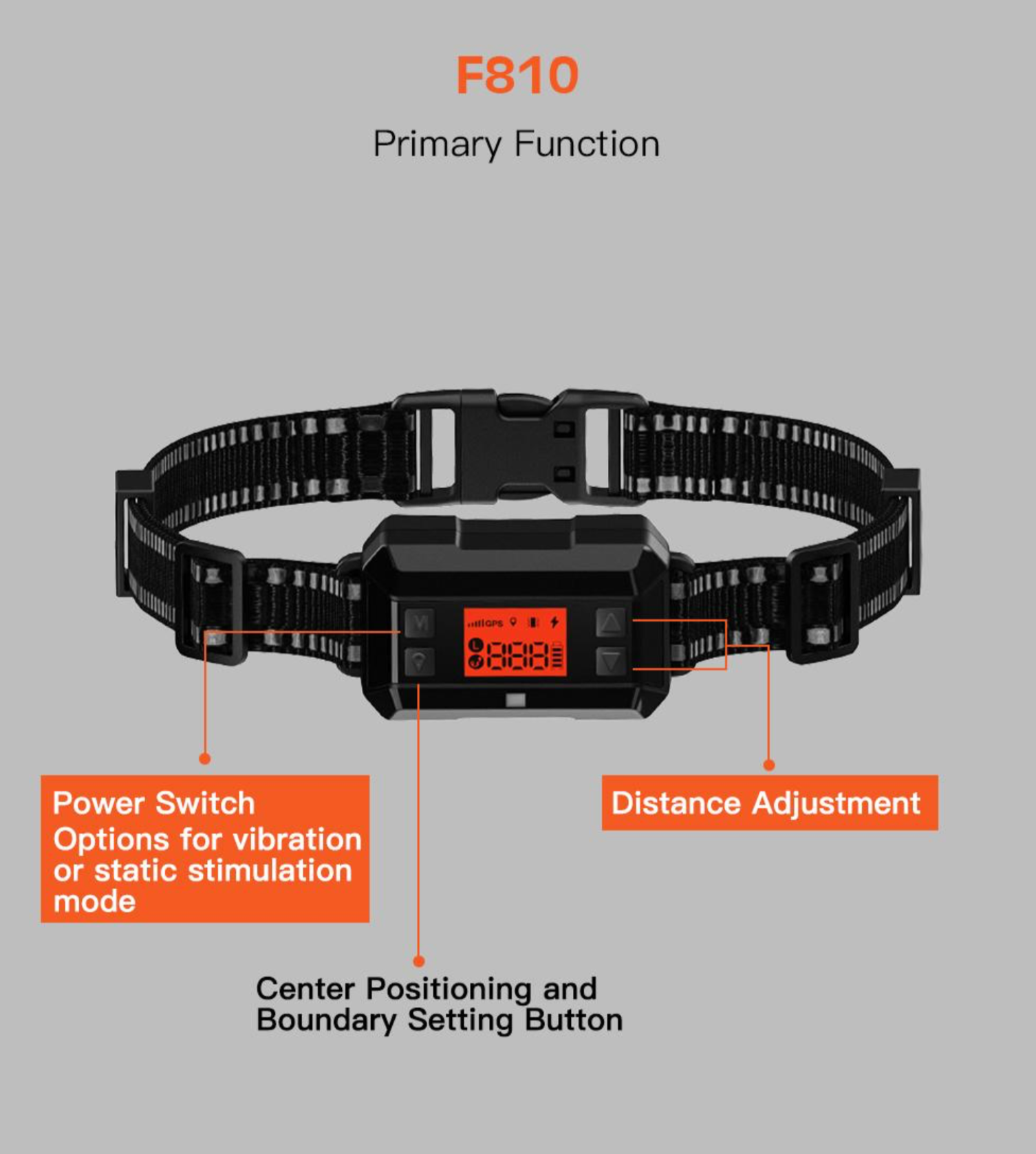 F810

Primary Function

M

GPS

L

888

Power Switch
Options for vibration or static stimulation mode

Distance Adjustment

Center Positioning and Boundary Setting Button